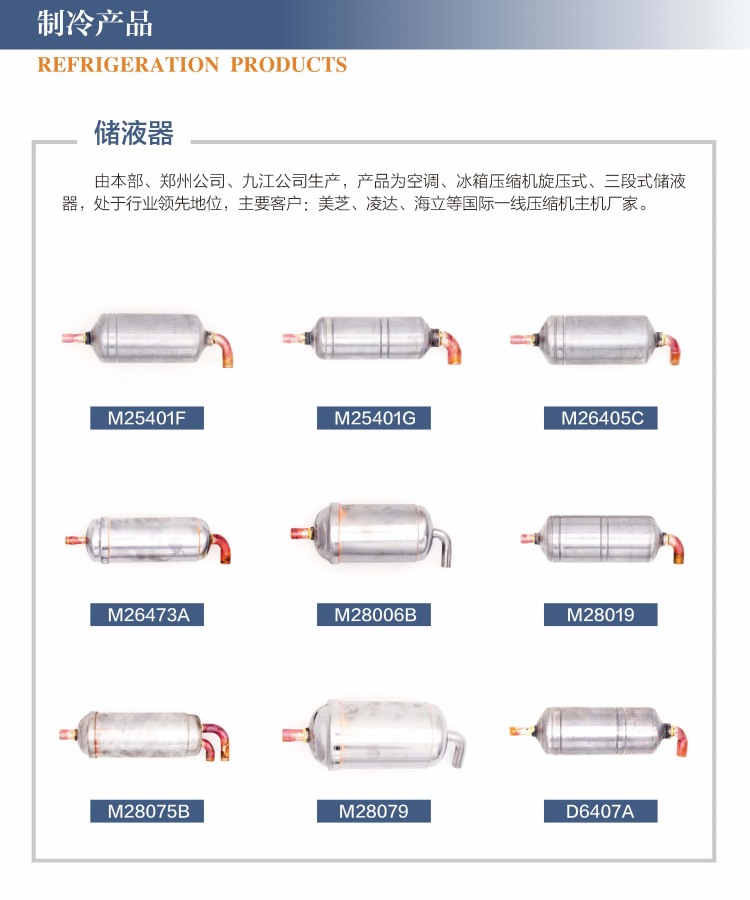 制冷产品

REFRIGERATION PRODUCTS

储液器

由本部、郑州公司、九江公司生产，产品为空调、冰箱压缩机旋压式、三段式储液器，处于行业领先地位，主要客户：美芝、凌达、海立等国际一线压缩机主机厂家。

M25401F

M25401G

M26405C

M26473A

M28006B

M28019

M28075B

M28079

D6407A